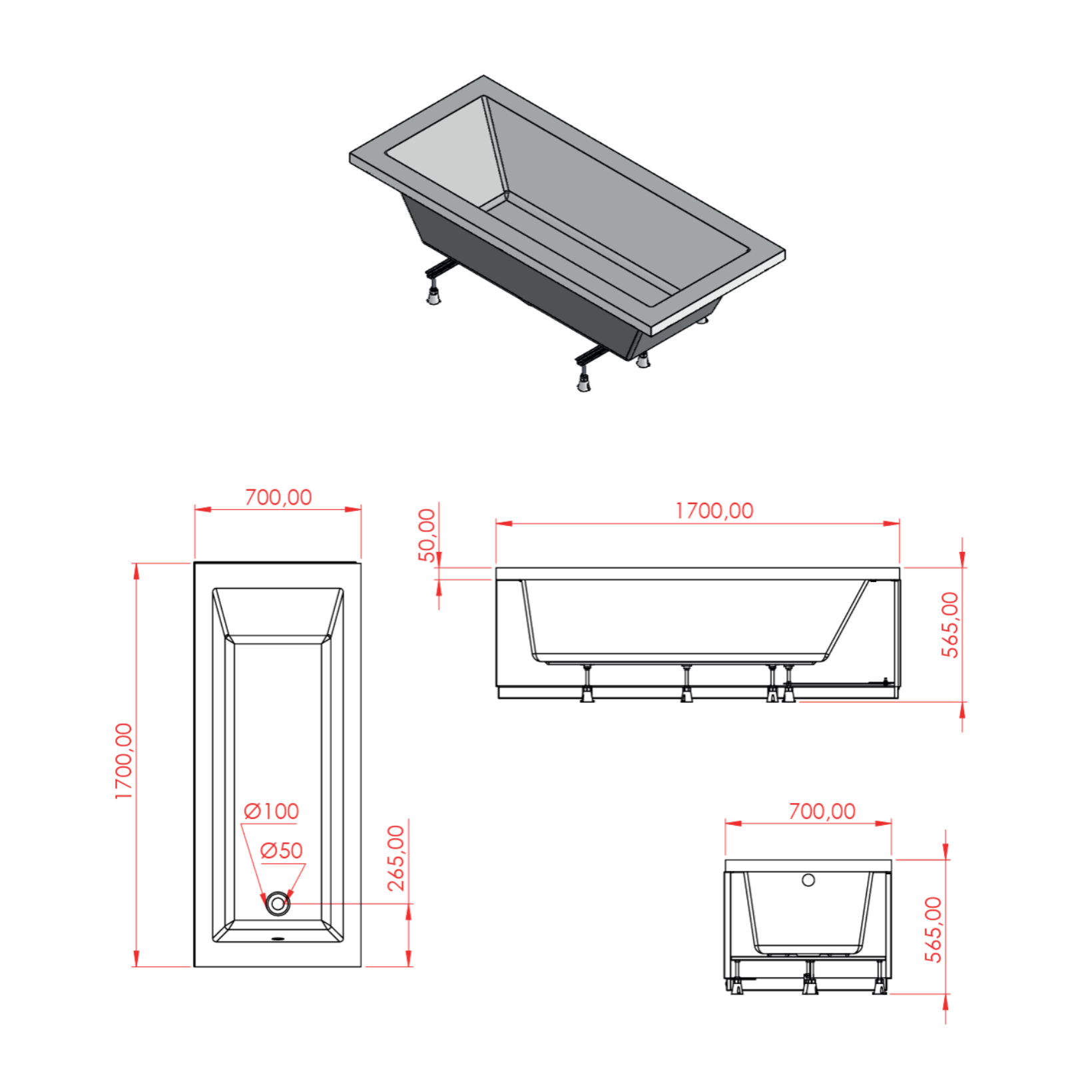 700,00

1700,00

Ø100

Ø50

265,00

50,00

1700,00

565,00

700,00

565,00