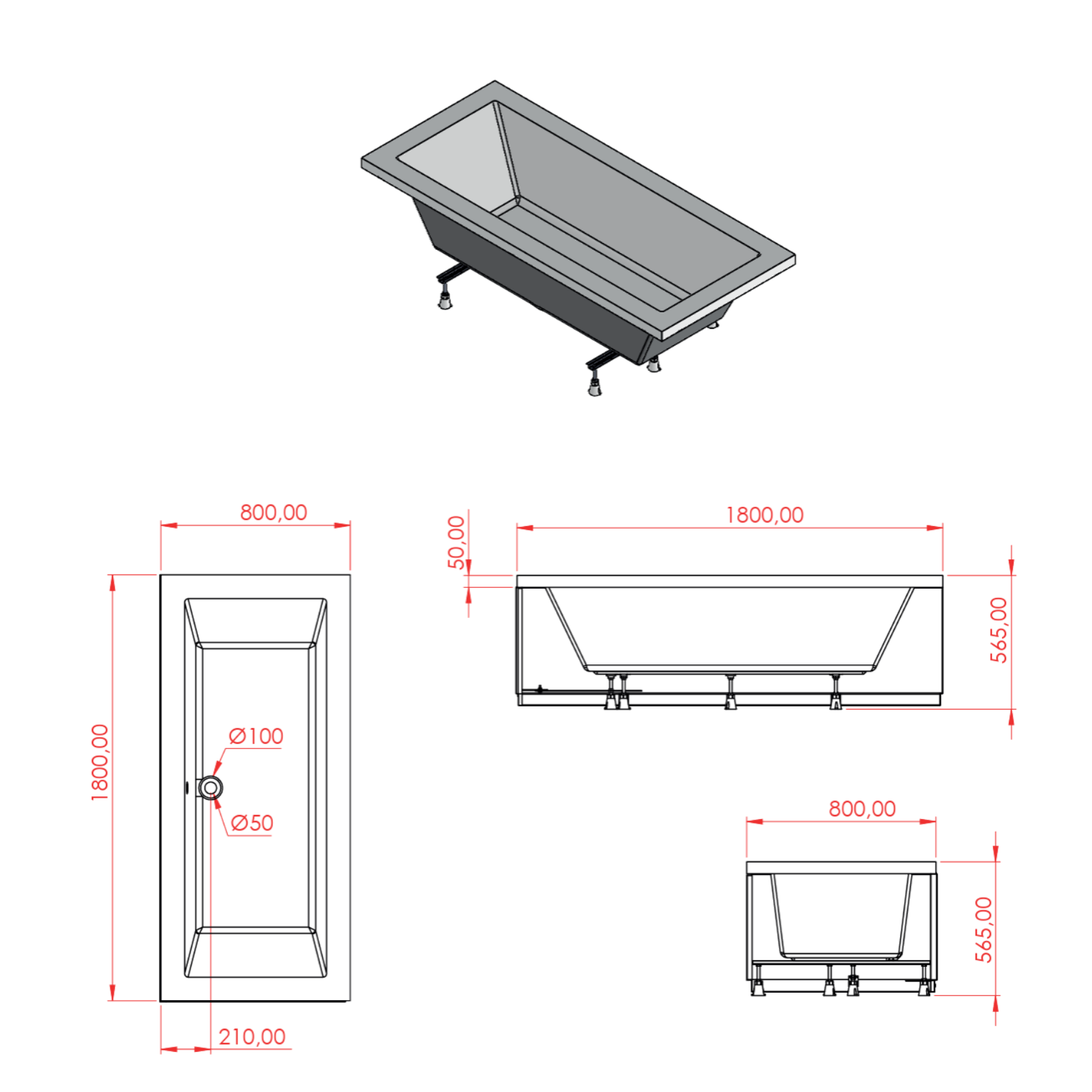 800,00

1800,00

Ø100

Ø50

210,00

50,00

1800,00

565,00

800,00

565,00