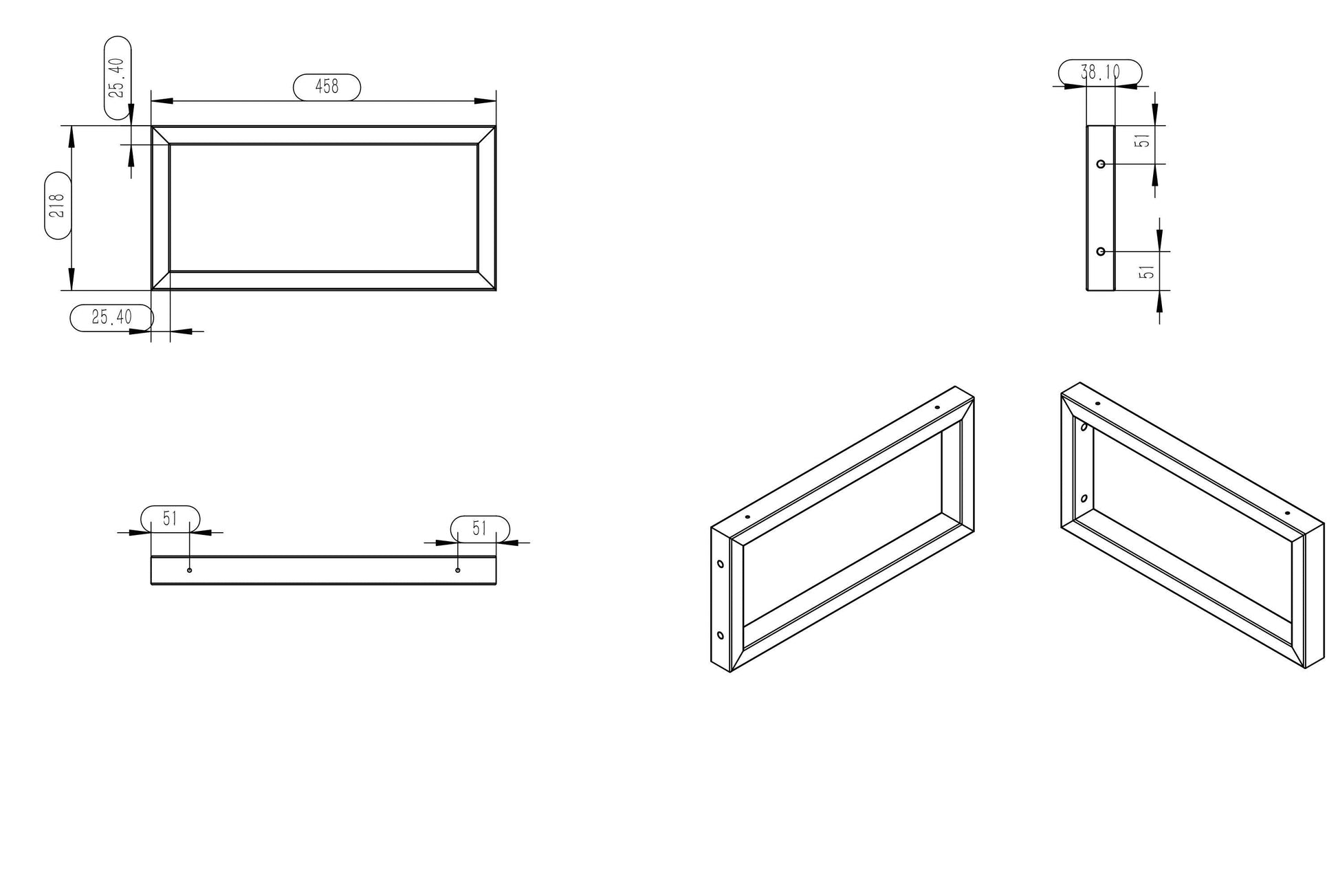 25.40

458

218

25.40

38.10

51

51

51

51