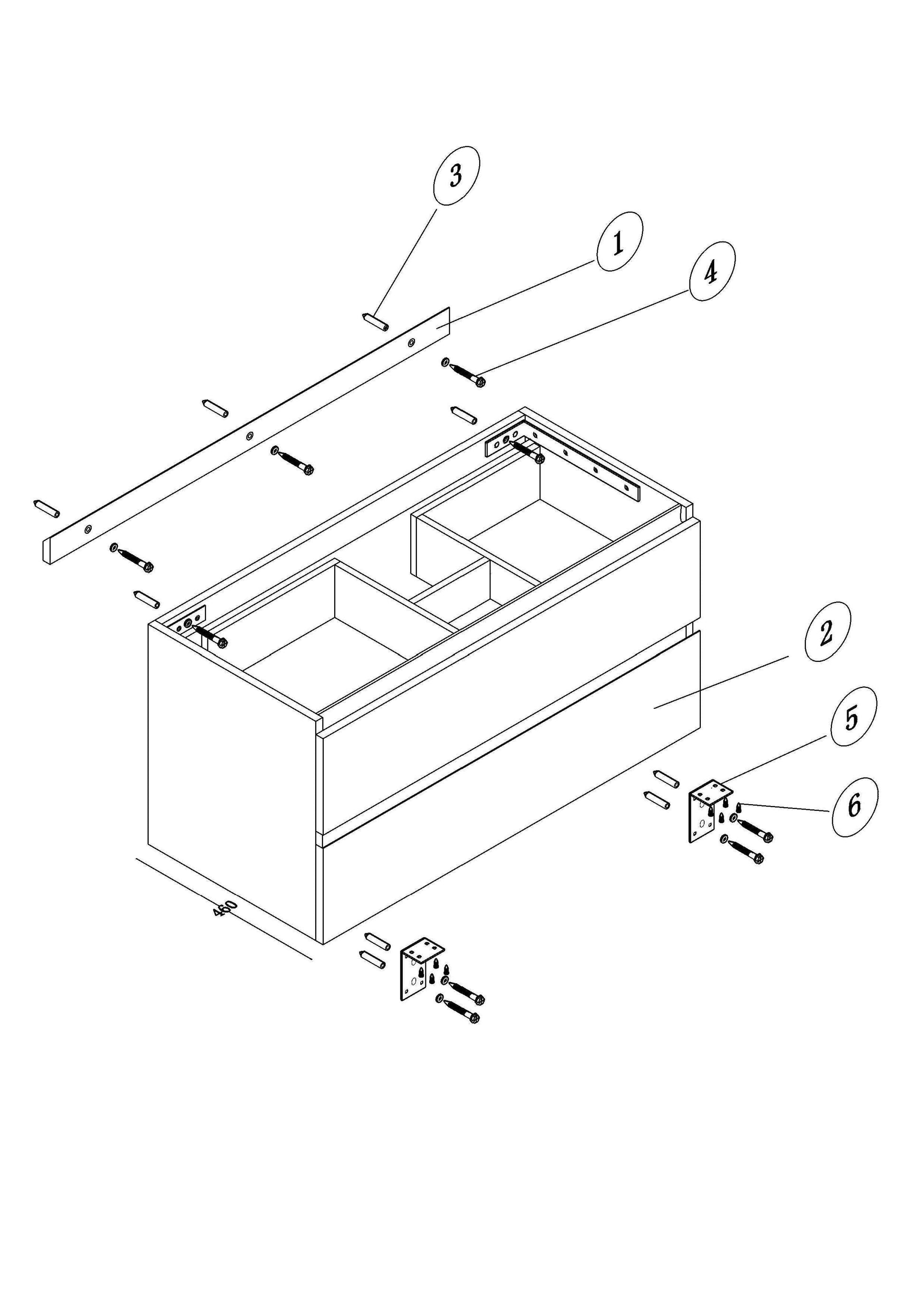 3

1

4

2

5

6

460