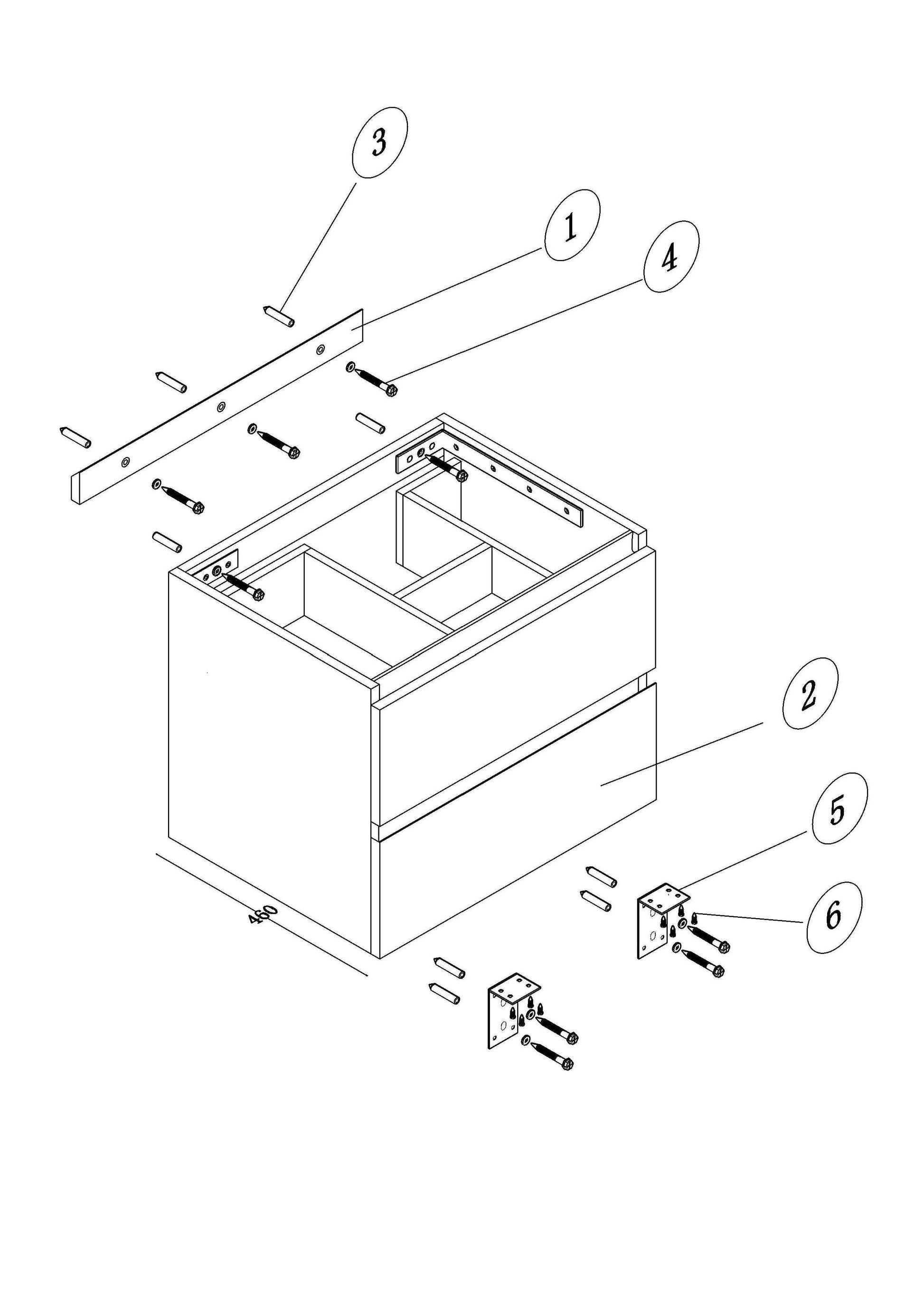 3

1

4

2

5

6

460