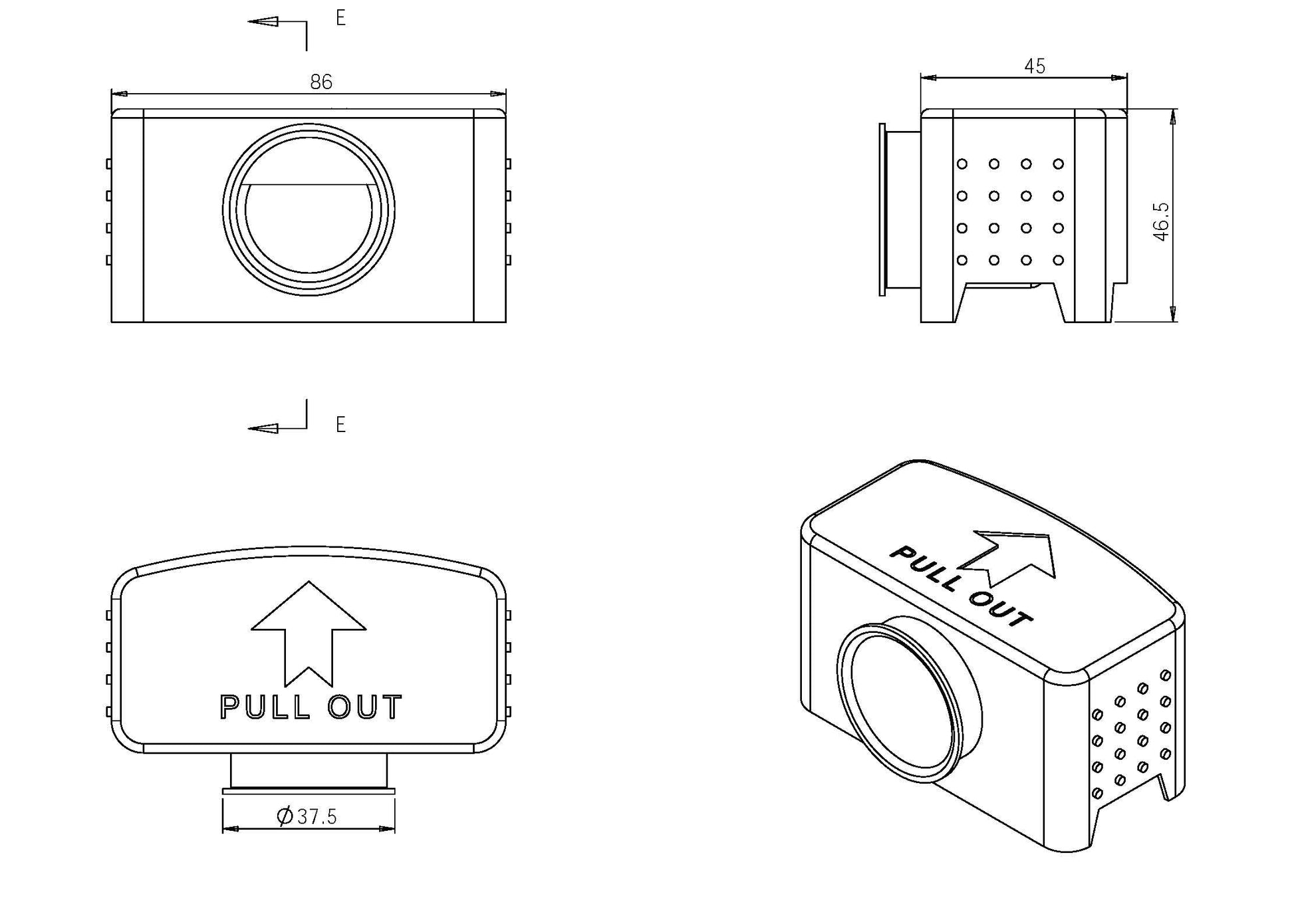 E

86

45

46.5

E

PULL OUT

$\varnothing 37.5$

PULL OUT