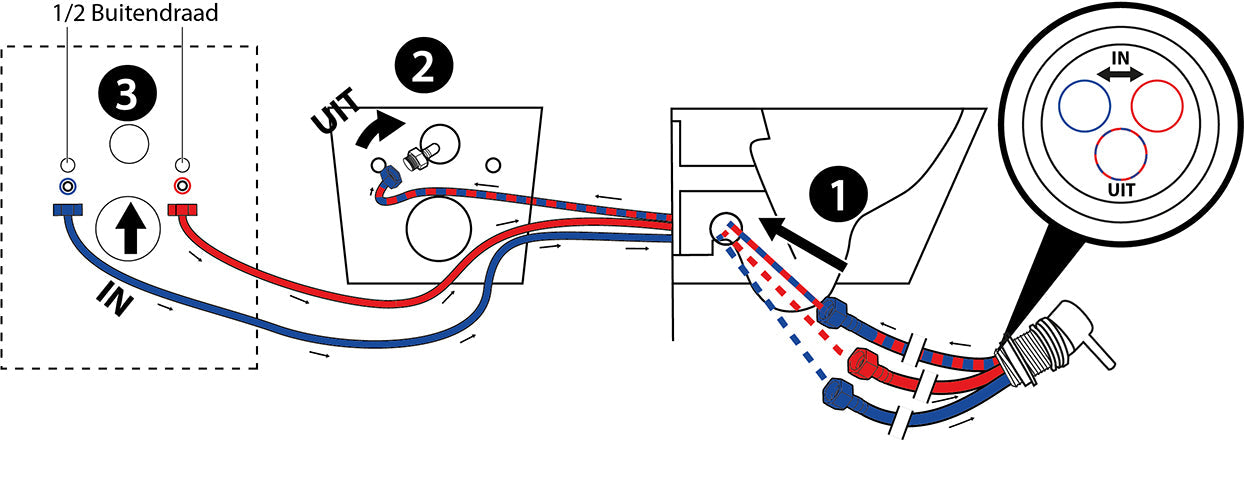 1/2 Buitendraad

3

2

UIT

IN

1

IN

UIT