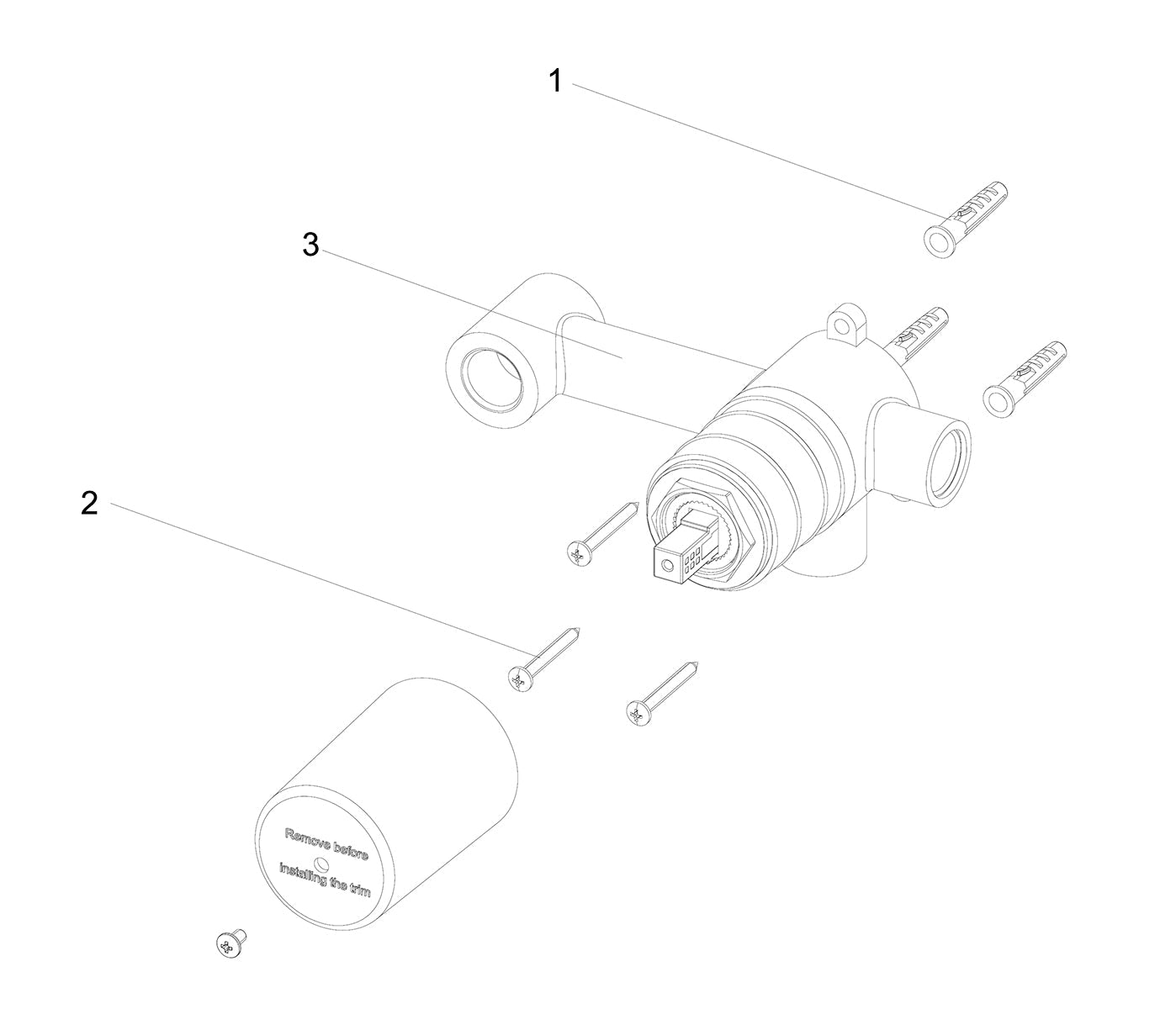 1

3

2

Remove before

installing the trim