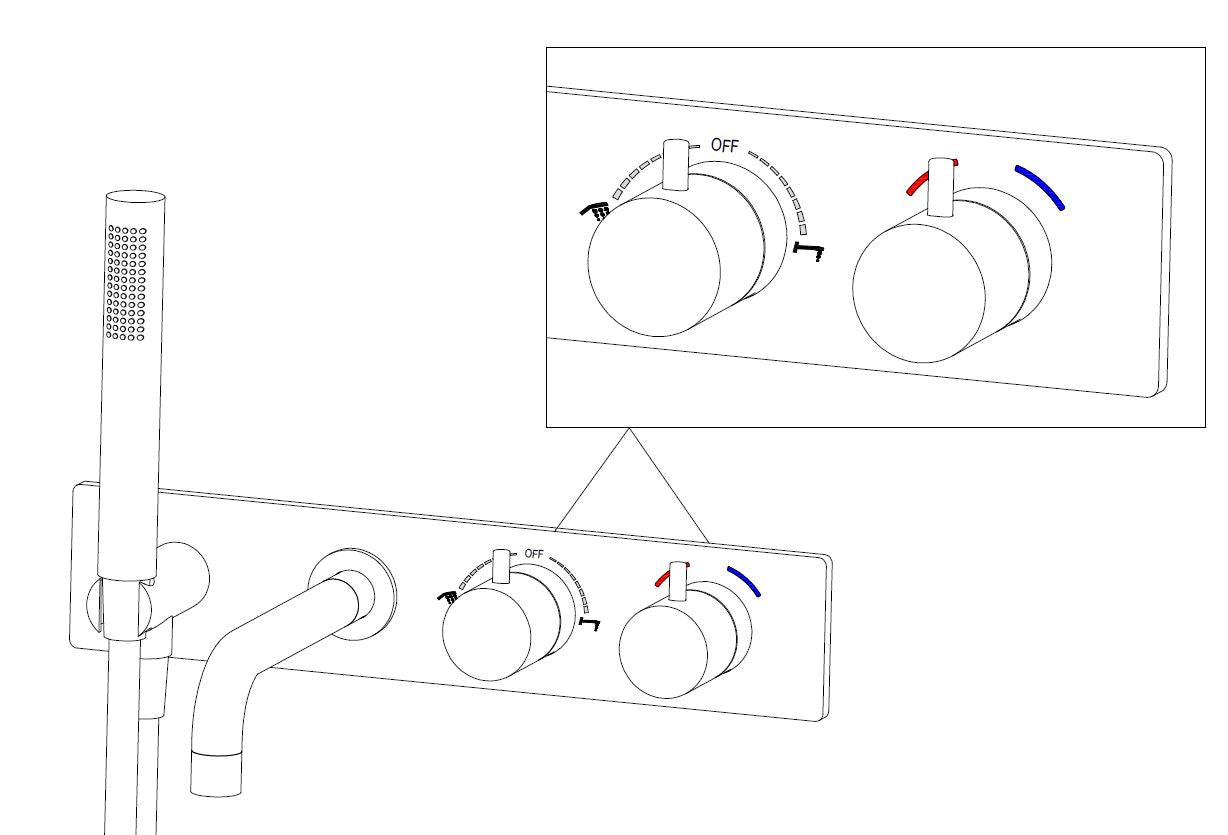 OFF

OFF