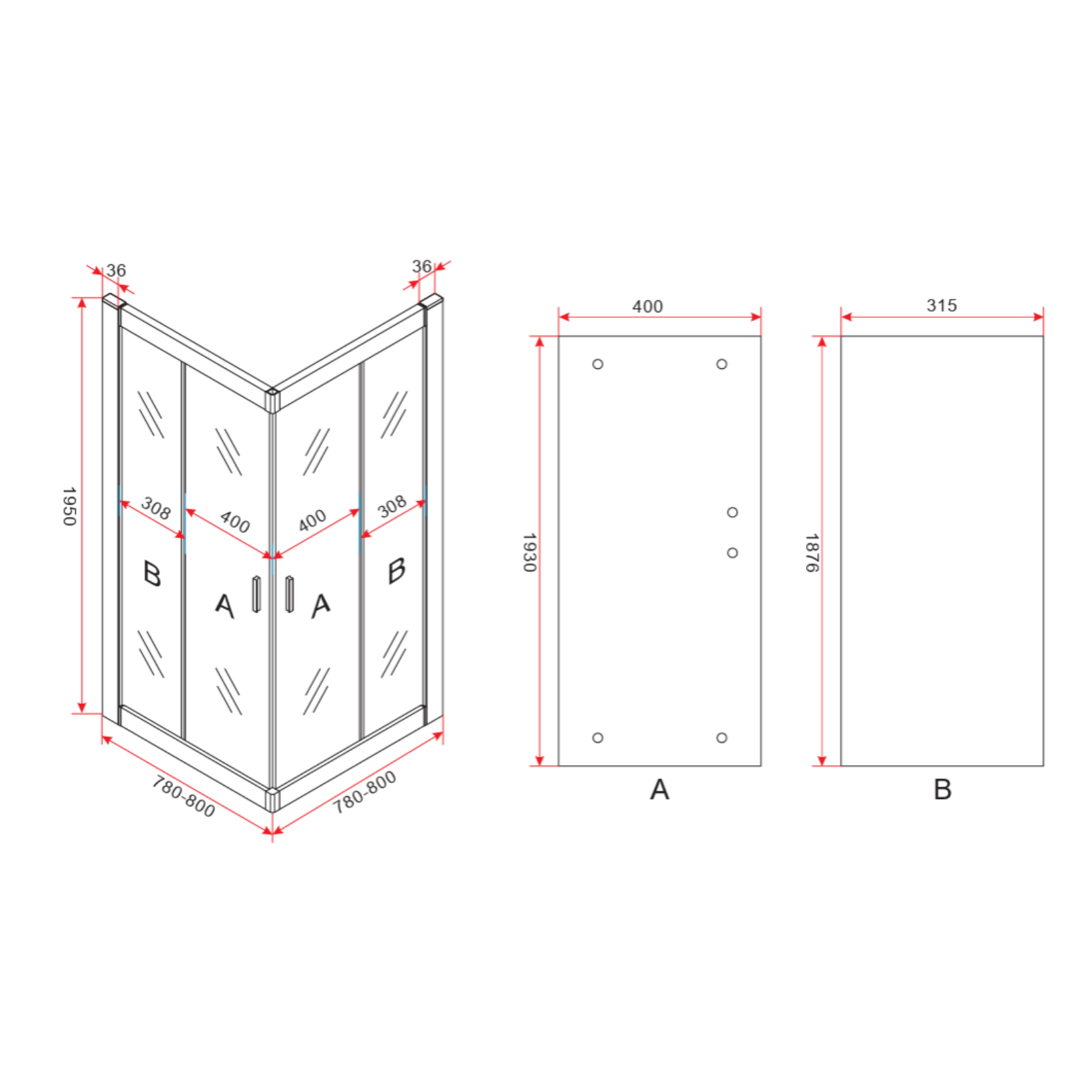 36
36
1950
308
400
400
308
B
A
A
B
780-800
780-800

400
1930
A

315
1876
B