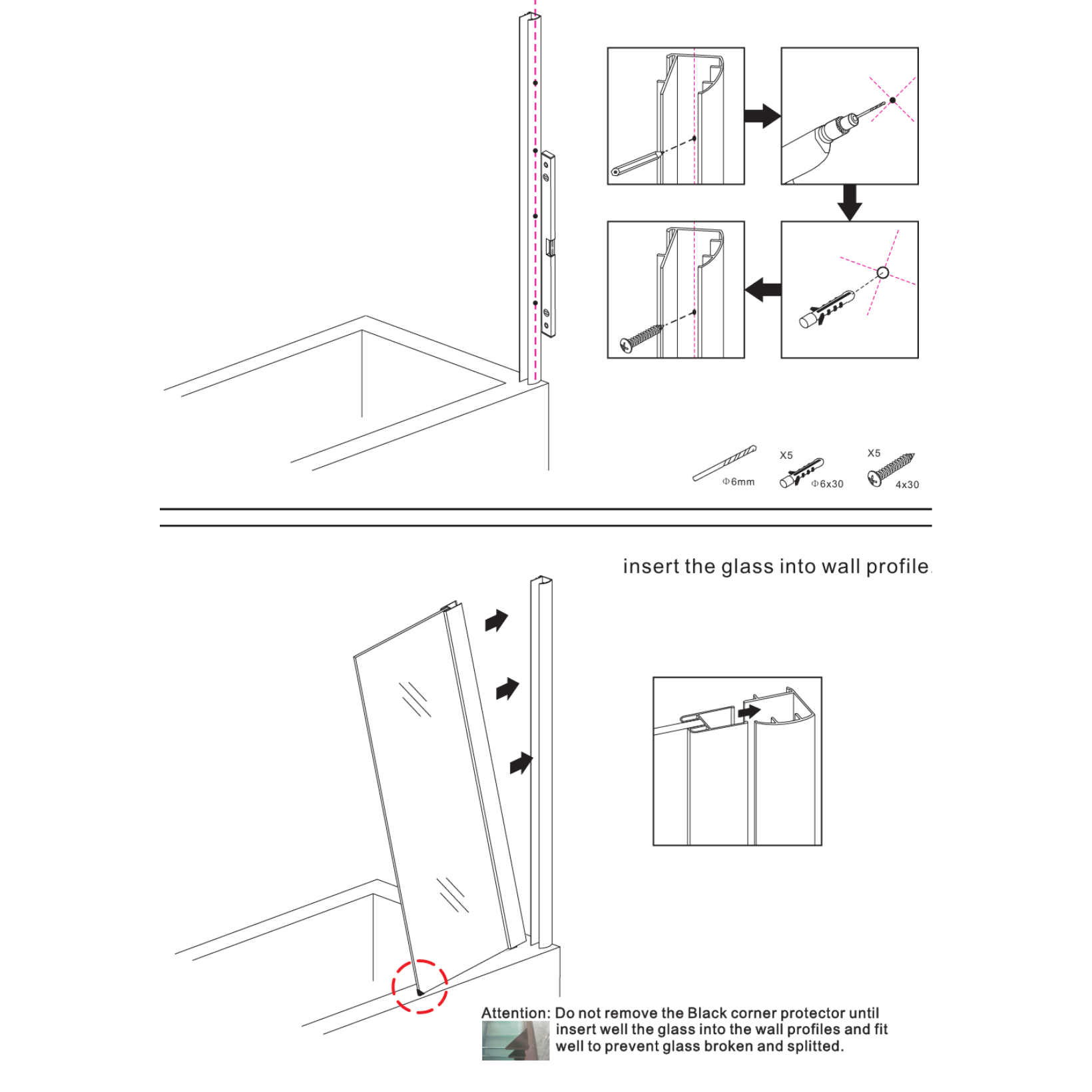 Φ6mm

X5

Φ6x30

X5

4x30

insert the glass into wall profile.

Attention: Do not remove the Black corner protector until insert well the glass into the wall profiles and fit well to prevent glass broken and splitted.