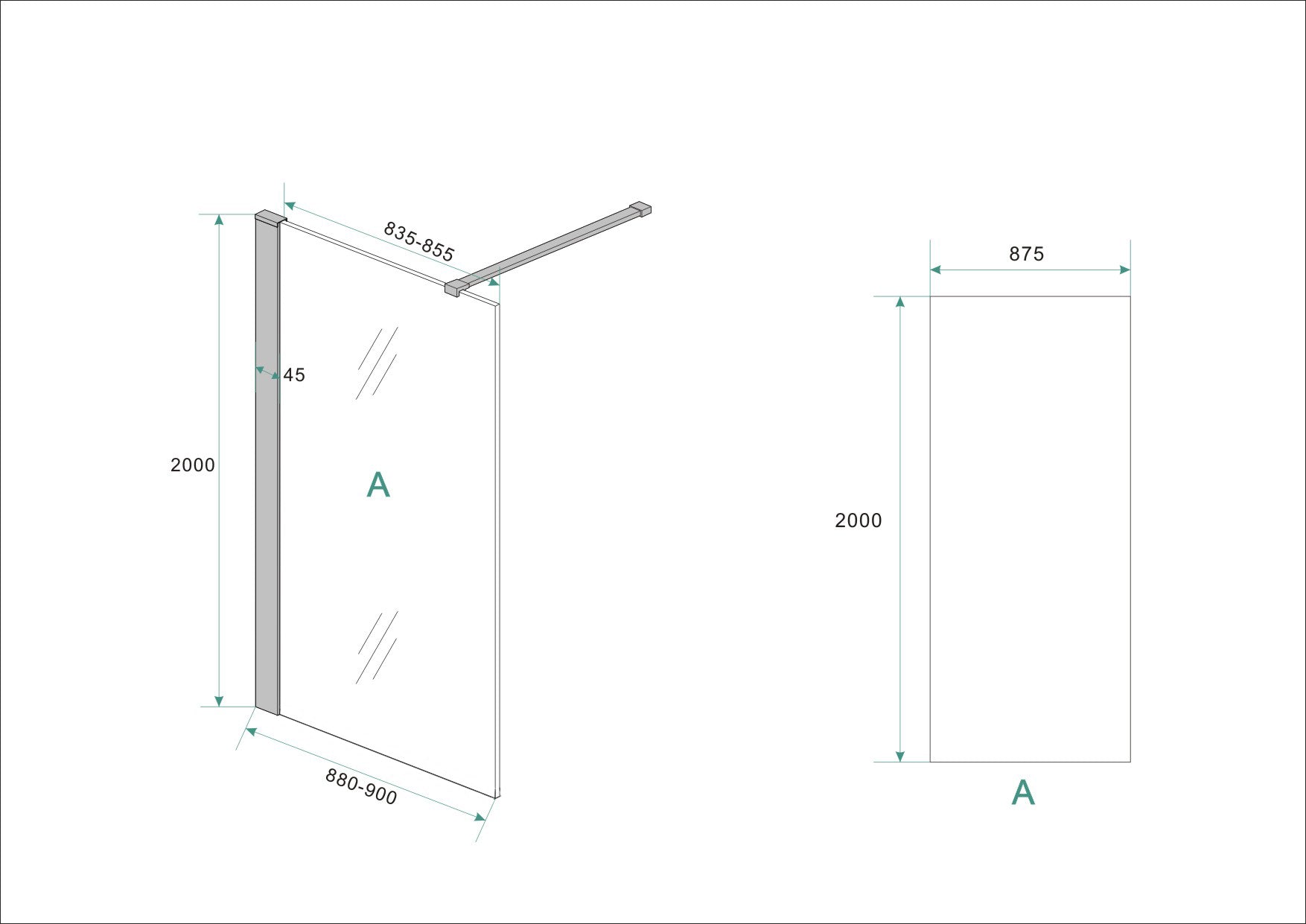 835-855

45

2000

A

880-900

875

2000

A