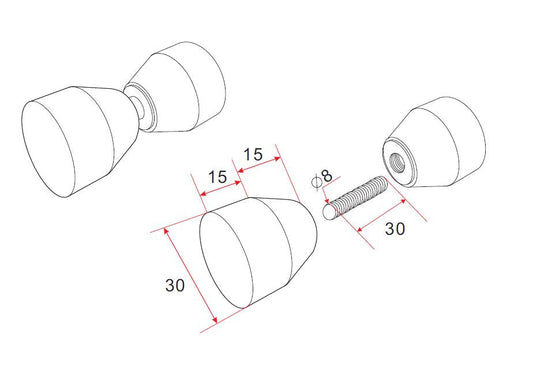 15
15
$\phi 8$
30
30