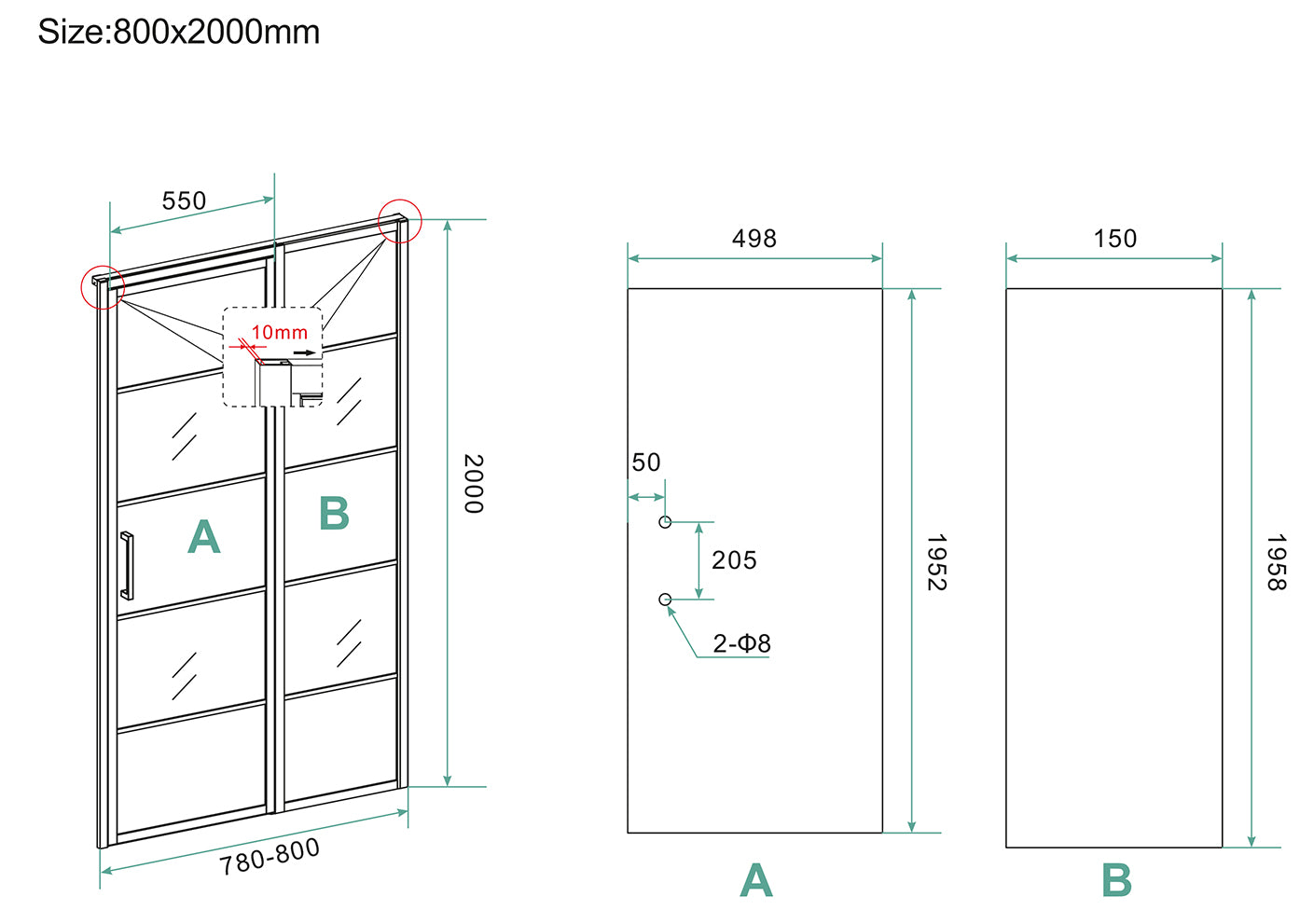 Size:800x2000mm

550

10mm

A

B

2000

780-800

498

50

205

2-Φ8

1952

A

150

1958

B