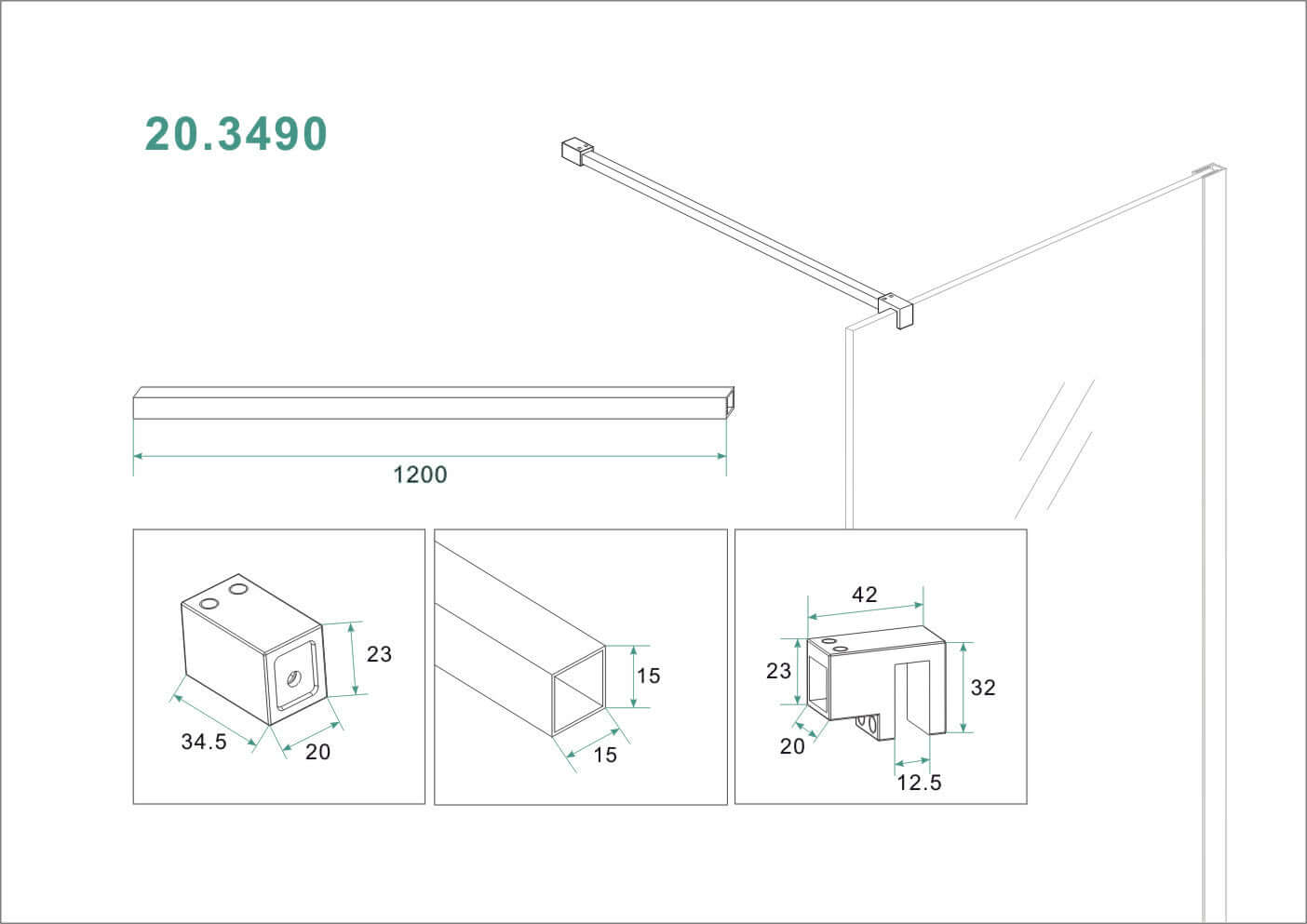 20.3490

1200

23
34.5
20

15
15

42
23
32
20
12.5