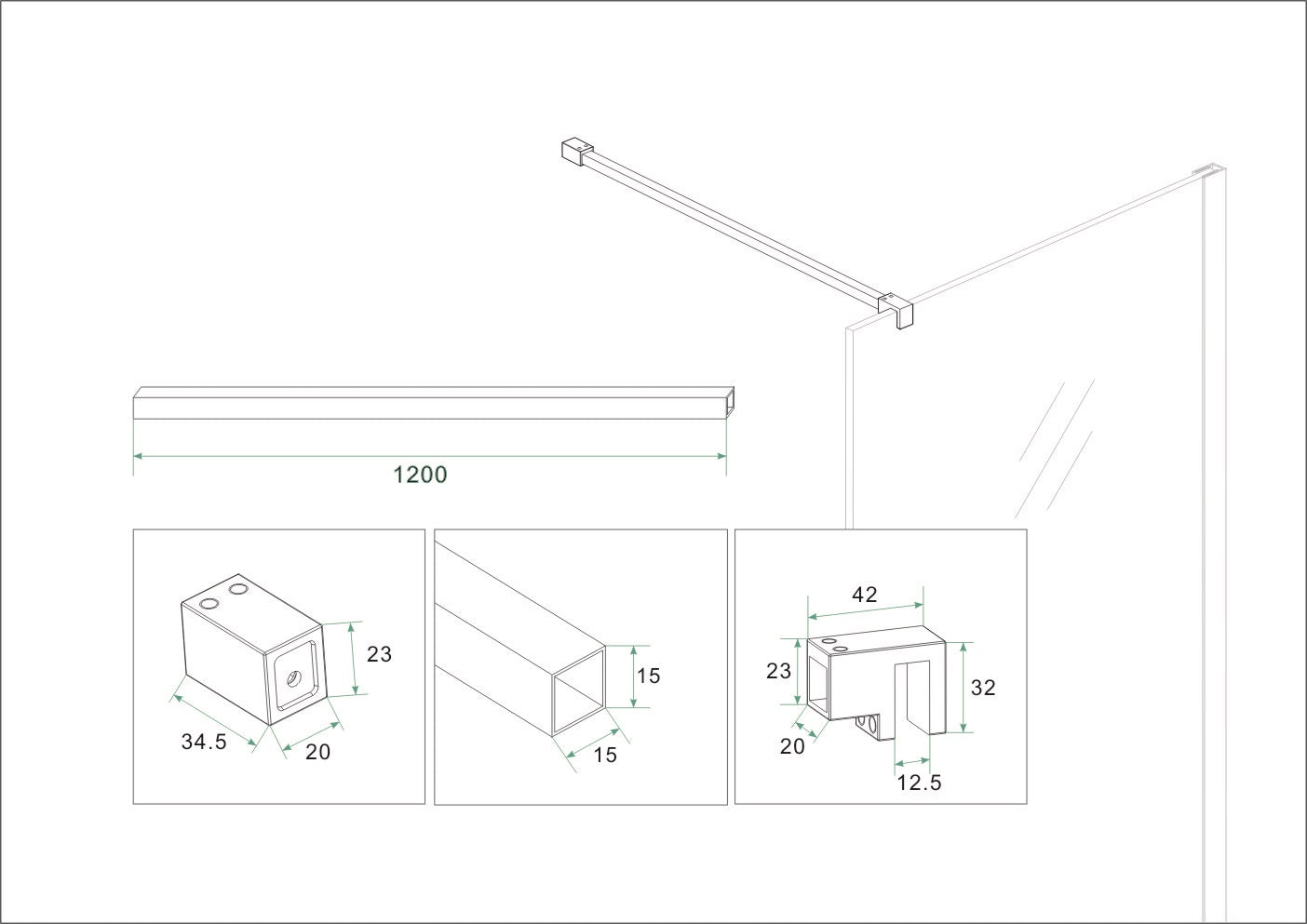 1200

23

34.5

20

15

15

42

23

32

20

12.5