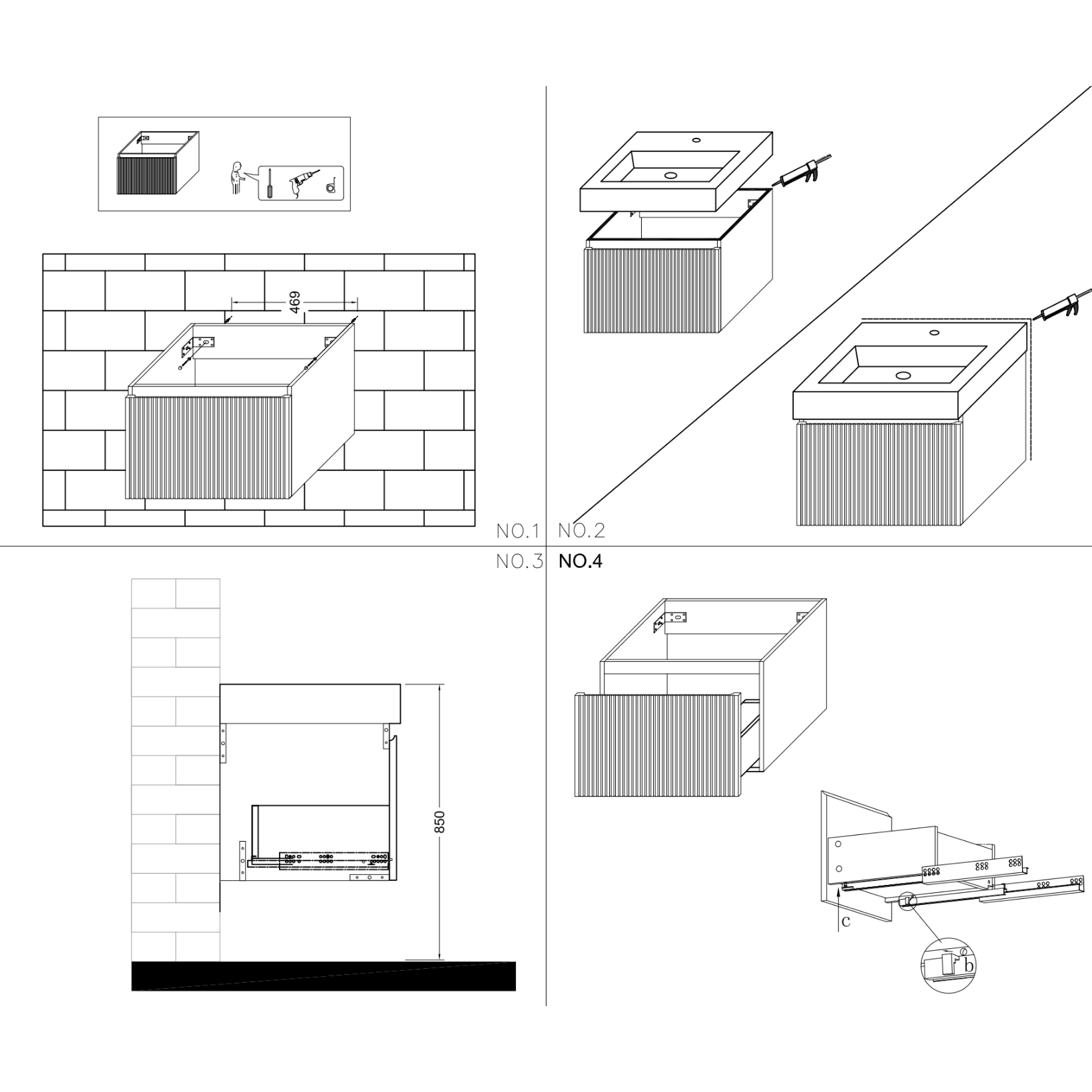 469

NO.1

NO.2

NO.3

NO.4

850

c

b