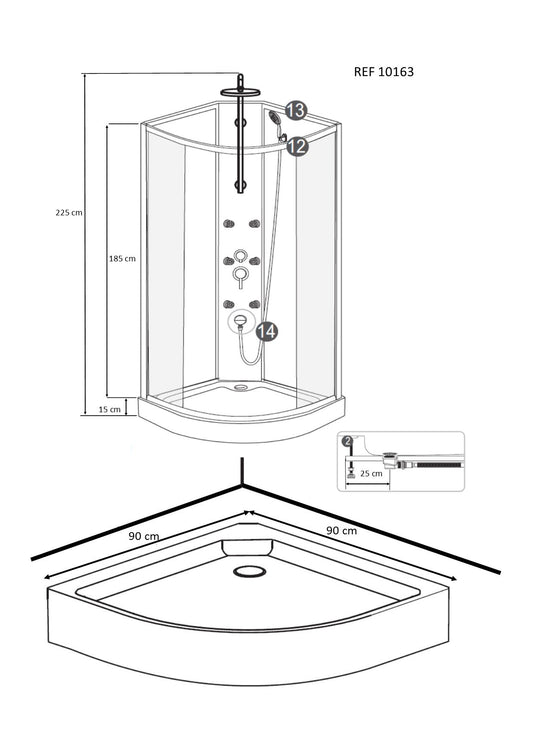 REF 10163

13

12

225 cm

185 cm

14

15 cm

2

25 cm

90 cm

90 cm